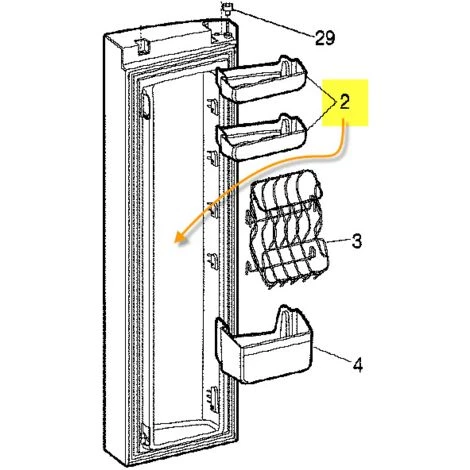 29
2
3
4