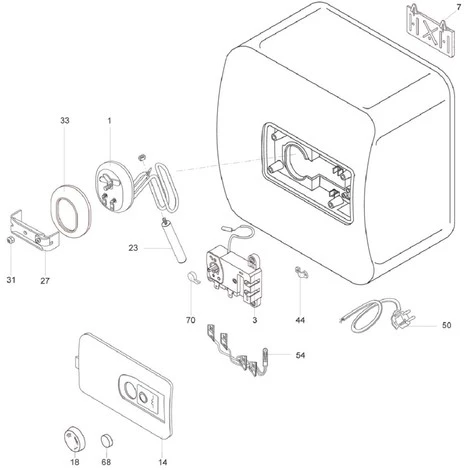 7
33
1
23
31
27
70
3
44
50
54
18
68
14